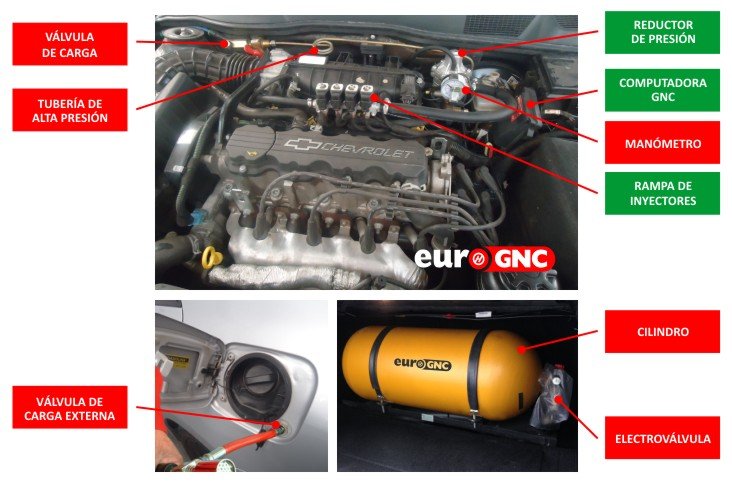 VÁLVULA DE CARGA

TUBERÍA DE ALTA PRESIÓN

REDUCTOR DE PRESIÓN

COMPUTADORA GNC

MANÓMETRO

RAMPA DE INYECTORES

CHEVROLET

euro GNC

VÁLVULA DE CARGA EXTERNA

euro GNC

CILINDRO

ELECTROVÁLVULA